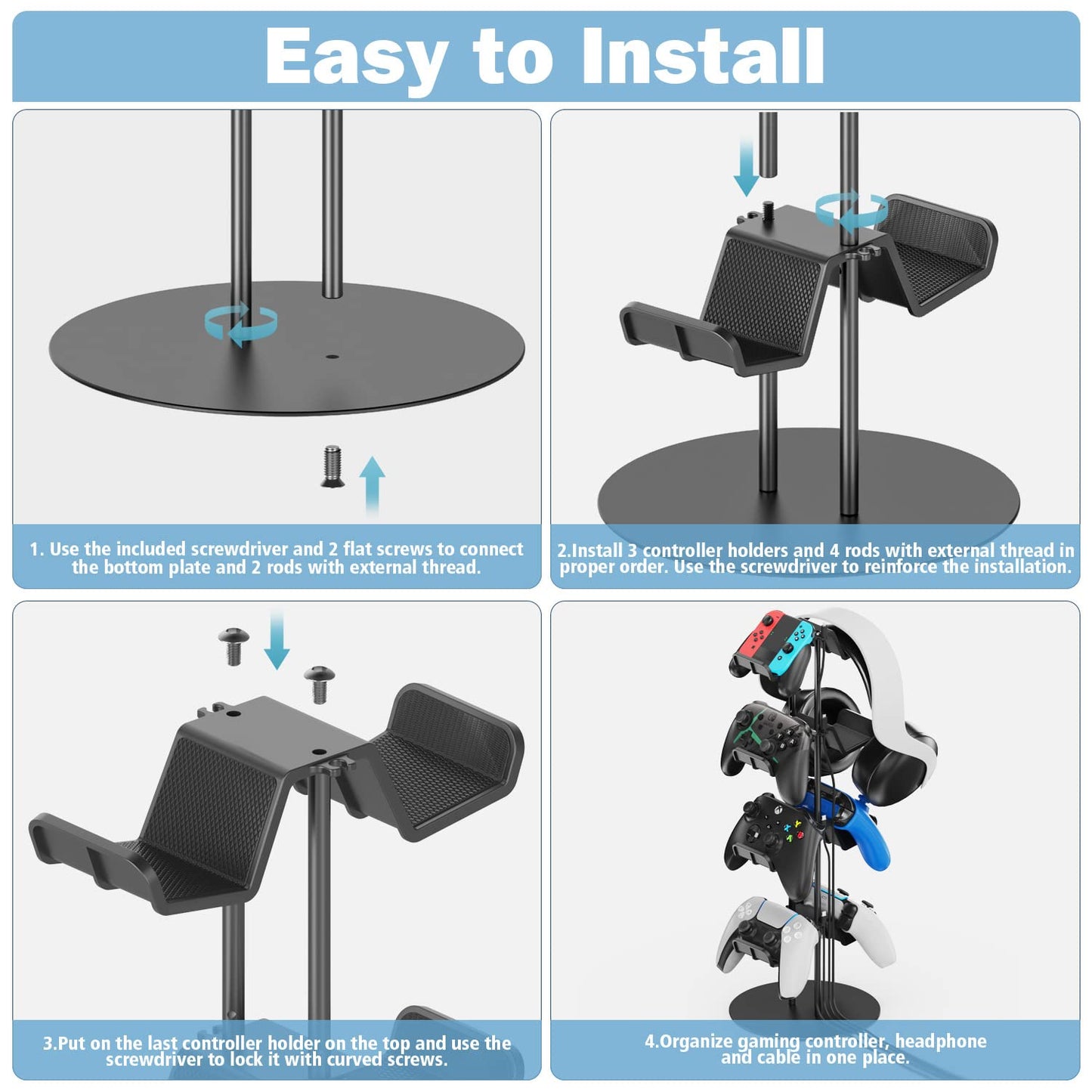 Easy to Install

1. Use the included screwdriver and 2 flat screws to connect the bottom plate and 2 rods with external thread.

2.Install 3 controller holders and 4 rods with external thread in proper order. Use the screwdriver to reinforce the installation.

3.Put on the last controller holder on the top and use the screwdriver to lock it with curved screws.

4.Organize gaming controller, headphone and cable in one place.